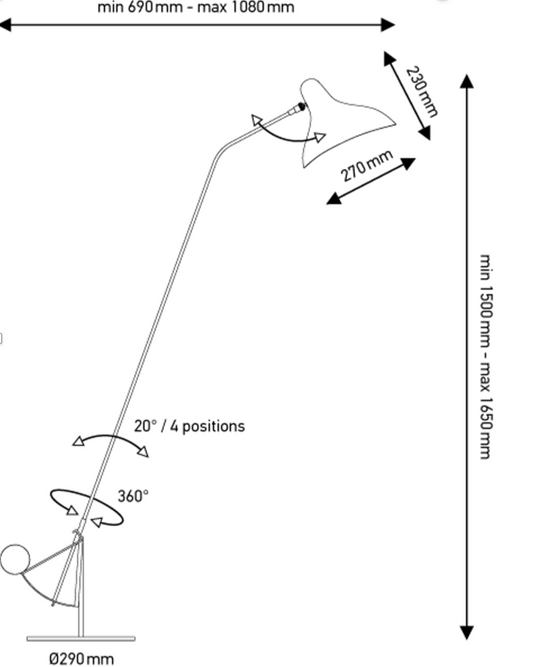 min 690 mm - max 1080 mm

230 mm

270 mm

min 1500 mm - max 1650 mm

20° / 4 positions

360°

Ø290 mm